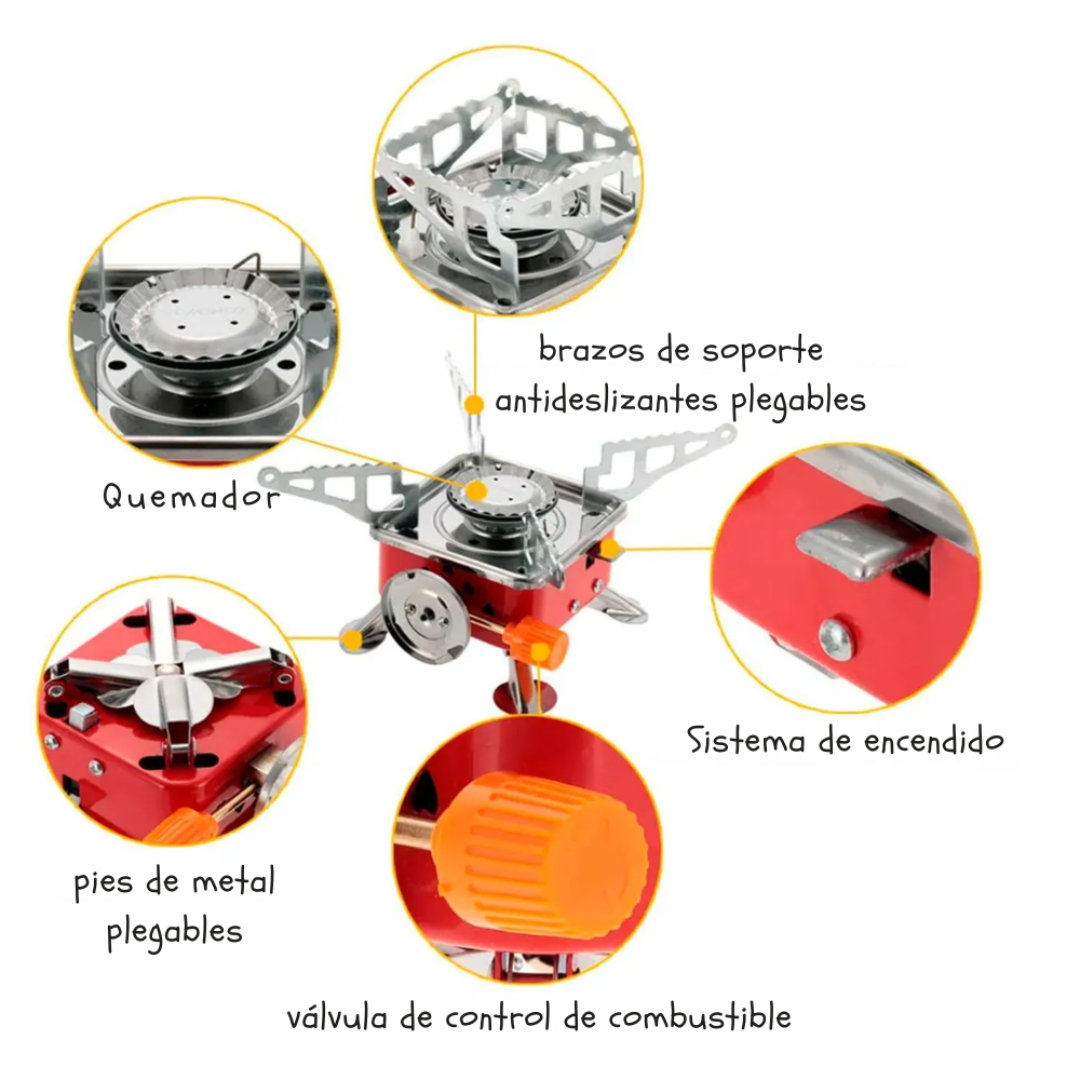 brazos de soporte antideslizantes plegables

Quemador

Sistema de encendido

pies de metal plegables

válvula de control de combustible